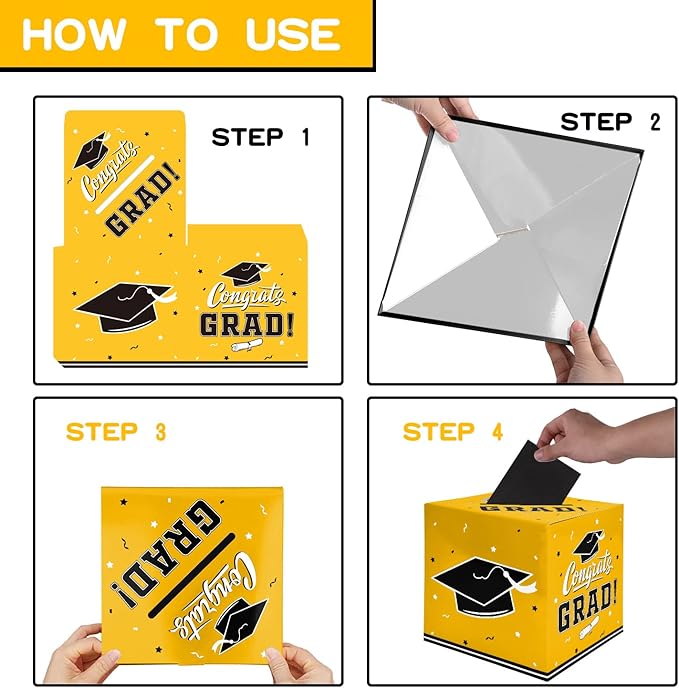 HOW TO USE

STEP 1

Congrats GRAD!

Congrats GRAD!

STEP 2

STEP 3

Congrats GRAD!

STEP 4

Congrats GRAD!