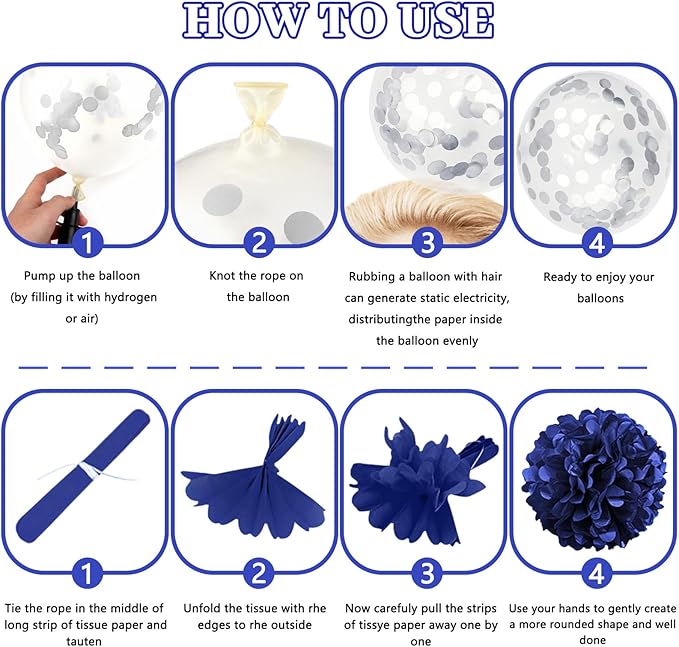 HOW TO USE

1

Pump up the balloon (by filling it with hydrogen or air)

2

Knot the rope on the balloon

3

Rubbing a balloon with hair can generate static electricity, distributingthe paper inside the balloon evenly

4

Ready to enjoy your balloons

1

Tie the rope in the middle of long strip of tissue paper and tauten

2

Unfold the tissue with rhe edges to rhe outside

3

Now carefully pull the strips of tissye paper away one by one

4

Use your hands to gently create a more rounded shape and well done