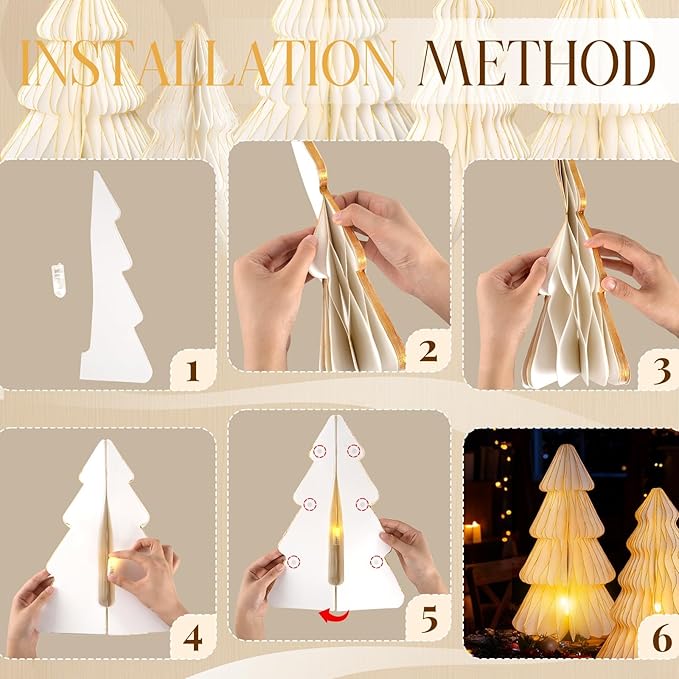 INSTALLATION METHOD

1

2

3

4

5

6