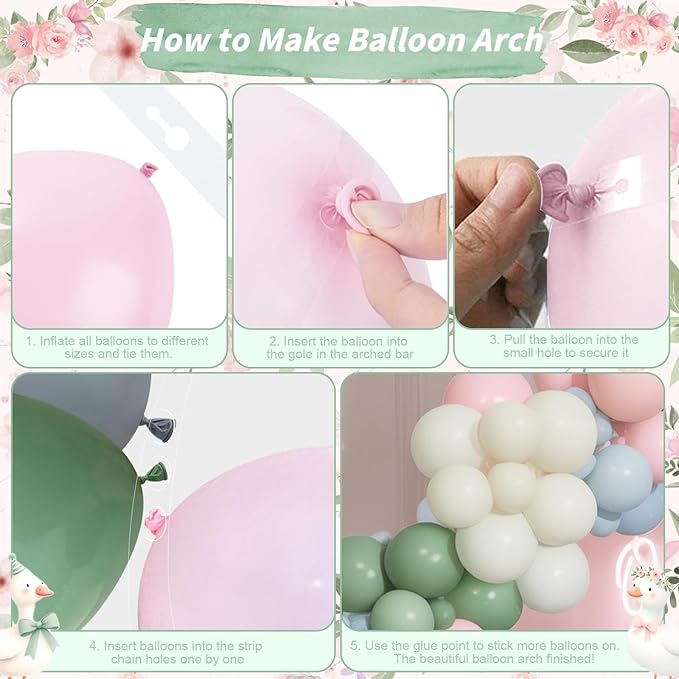 How to Make Balloon Arch

1. Inflate all balloons to different sizes and tie them.

2. Insert the balloon into the gole in the arched bar

3. Pull the balloon into the small hole to secure it

4. Insert balloons into the strip chain holes one by one

5. Use the glue point to stick more balloons on. The beautiful balloon arch finished!