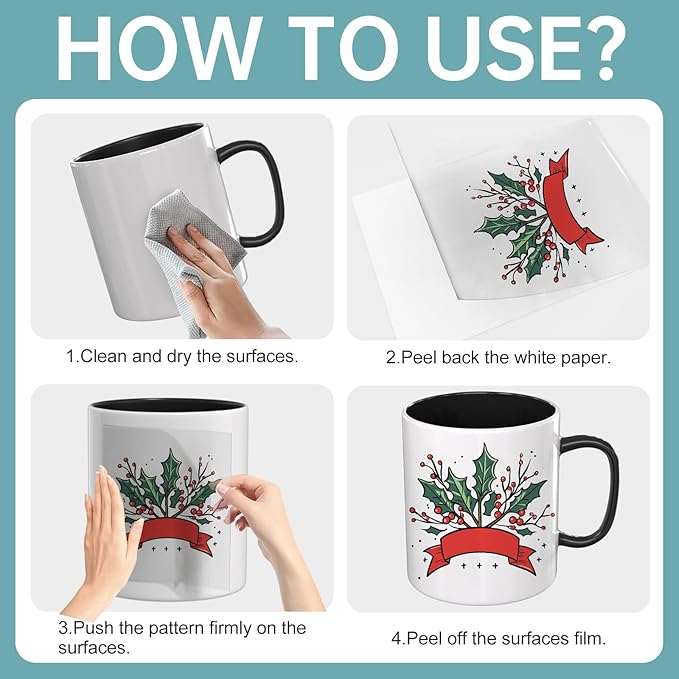 HOW TO USE?

1.Clean and dry the surfaces.

2.Peel back the white paper.

3.Push the pattern firmly on the surfaces.

4.Peel off the surfaces film.