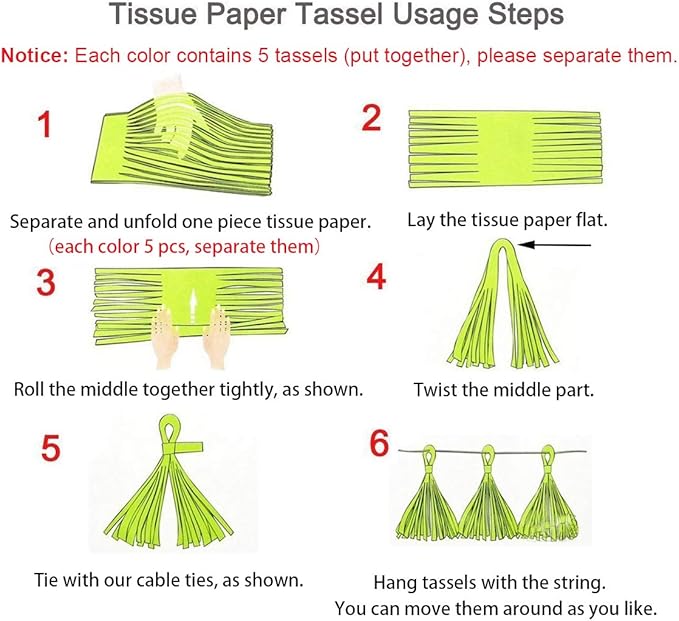 Tissue Paper Tassel Usage Steps

Notice: Each color contains 5 tassels (put together), please separate them.

1

Separate and unfold one piece tissue paper. (each color 5 pcs, separate them)

2

Lay the tissue paper flat.

3

Roll the middle together tightly, as shown.

4

Twist the middle part.

5

Tie with our cable ties, as shown.

6

Hang tassels with the string. You can move them around as you like.