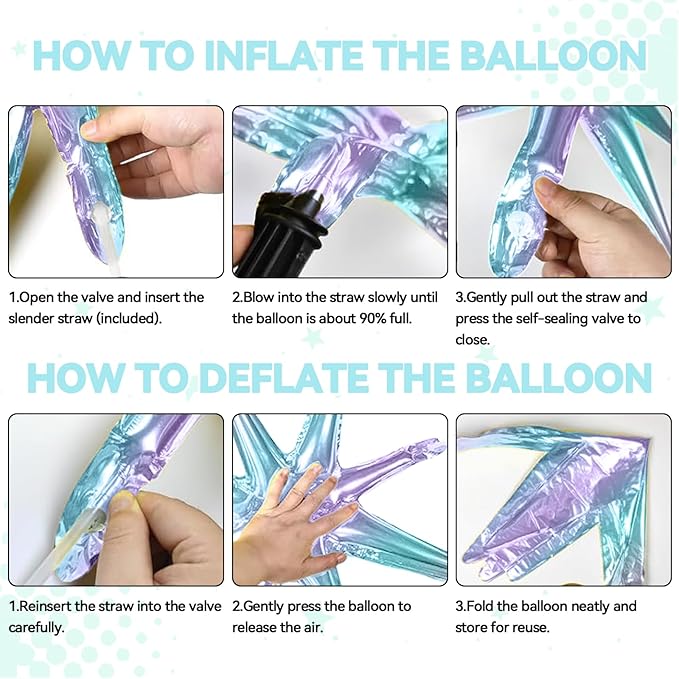 HOW TO INFLATE THE BALLOON

1.Open the valve and insert the slender straw (included).

2.Blow into the straw slowly until the balloon is about 90% full.

3.Gently pull out the straw and press the self-sealing valve to close.

HOW TO DEFLATE THE BALLOON

1.Reinsert the straw into the valve carefully.

2.Gently press the balloon to release the air.

3.Fold the balloon neatly and store for reuse.