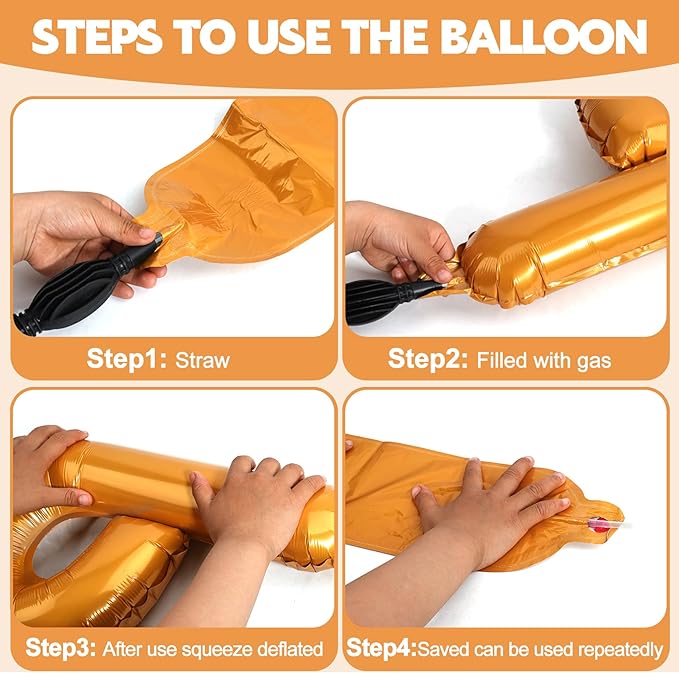 STEPS TO USE THE BALLOON

Step1: Straw

Step2: Filled with gas

Step3: After use squeeze deflated

Step4:Saved can be used repeatedly