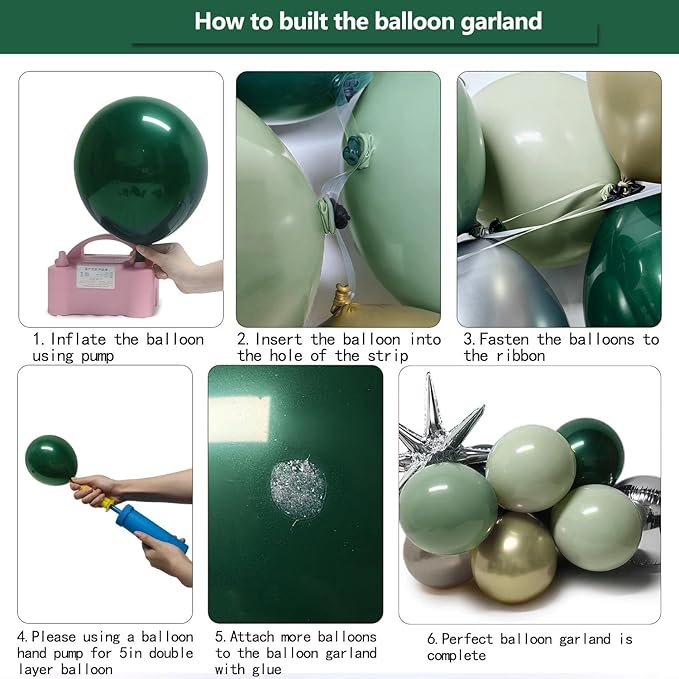 How to built the balloon garland

1. Inflate the balloon using pump

2. Insert the balloon into the hole of the strip

3. Fasten the balloons to the ribbon

4. Please using a balloon hand pump for 5in double layer balloon

5. Attach more balloons to the balloon garland with glue

6. Perfect balloon garland is complete