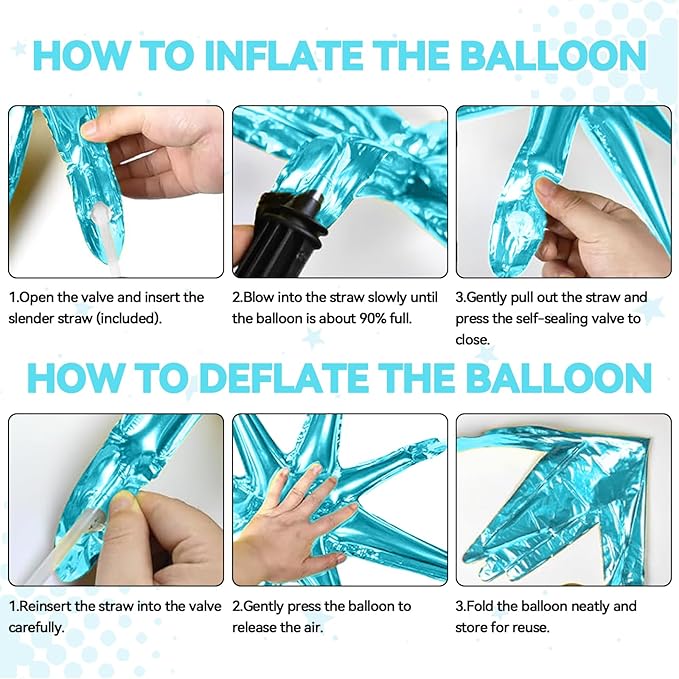 HOW TO INFLATE THE BALLOON

1.Open the valve and insert the slender straw (included).

2.Blow into the straw slowly until the balloon is about 90% full.

3.Gently pull out the straw and press the self-sealing valve to close.

HOW TO DEFLATE THE BALLOON

1.Reinsert the straw into the valve carefully.

2.Gently press the balloon to release the air.

3.Fold the balloon neatly and store for reuse.