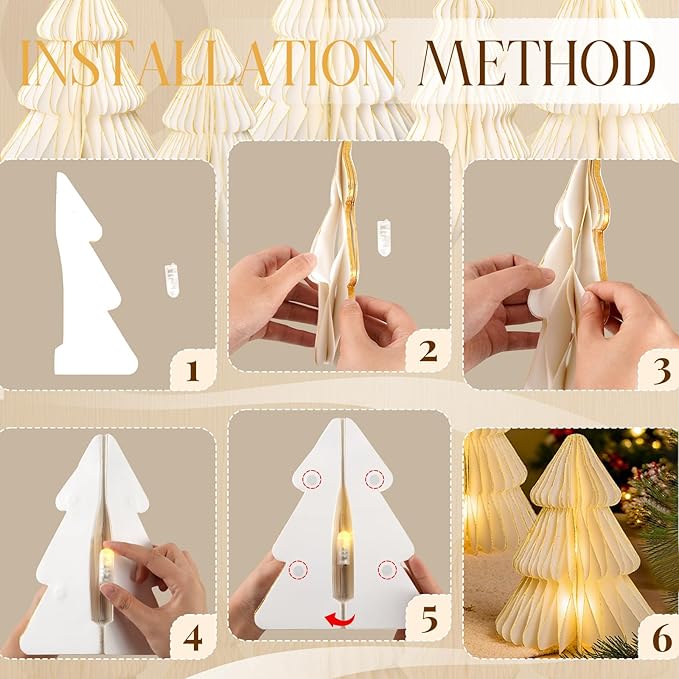 INSTALLATION METHOD

1

2

3

4

5

6