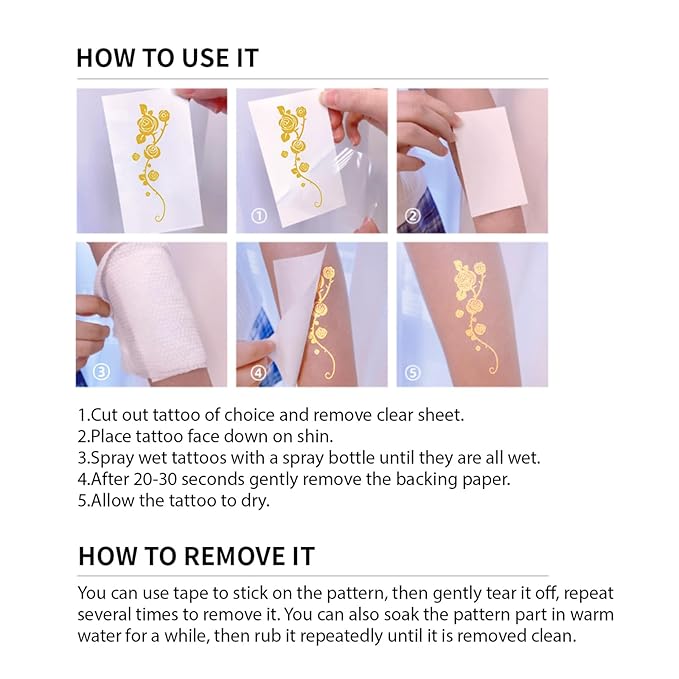 HOW TO USE IT

①

②

③

④

⑤

1.Cut out tattoo of choice and remove clear sheet.
2.Place tattoo face down on shin.
3.Spray wet tattoos with a spray bottle until they are all wet.
4.After 20-30 seconds gently remove the backing paper.
5.Allow the tattoo to dry.

HOW TO REMOVE IT

You can use tape to stick on the pattern, then gently tear it off, repeat several times to remove it. You can also soak the pattern part in warm water for a while, then rub it repeatedly until it is removed clean.