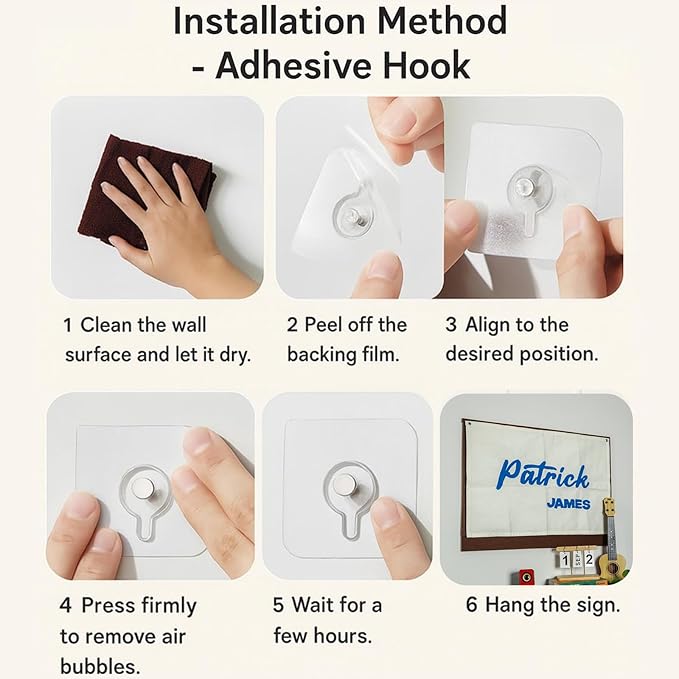 Installation Method
- Adhesive Hook

1 Clean the wall surface and let it dry.

2 Peel off the backing film.

3 Align to the desired position.

Patrick
JAMES

1 2

4 Press firmly to remove air bubbles.

5 Wait for a few hours.

6 Hang the sign.