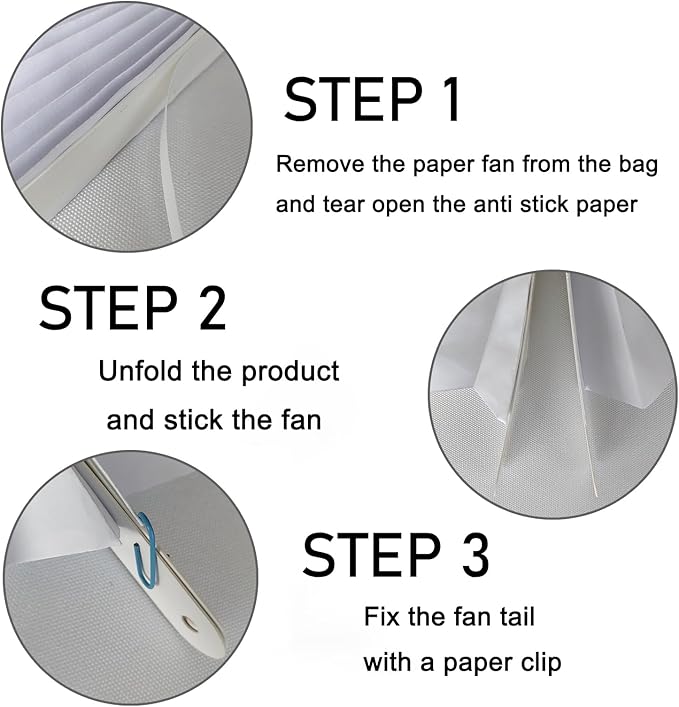 STEP 1

Remove the paper fan from the bag and tear open the anti stick paper

STEP 2

Unfold the product and stick the fan

STEP 3

Fix the fan tail with a paper clip