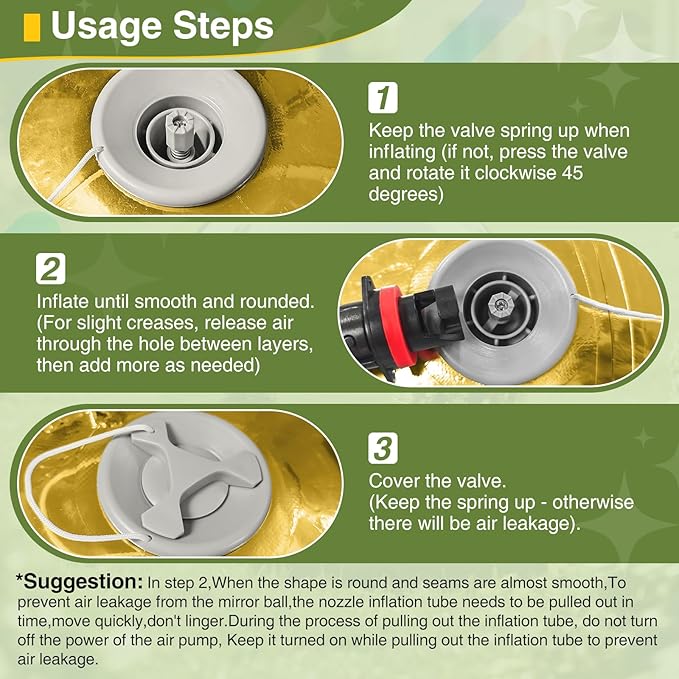 Usage Steps

1
Keep the valve spring up when inflating (if not, press the valve and rotate it clockwise 45 degrees)

2
Inflate until smooth and rounded. (For slight creases, release air through the hole between layers, then add more as needed)

3
Cover the valve. (Keep the spring up - otherwise there will be air leakage).

*Suggestion: In step 2,When the shape is round and seams are almost smooth,To prevent air leakage from the mirror ball,the nozzle inflation tube needs to be pulled out in time,move quickly,don't linger.During the process of pulling out the inflation tube, do not turn off the power of the air pump, Keep it turned on while pulling out the inflation tube to prevent air leakage.