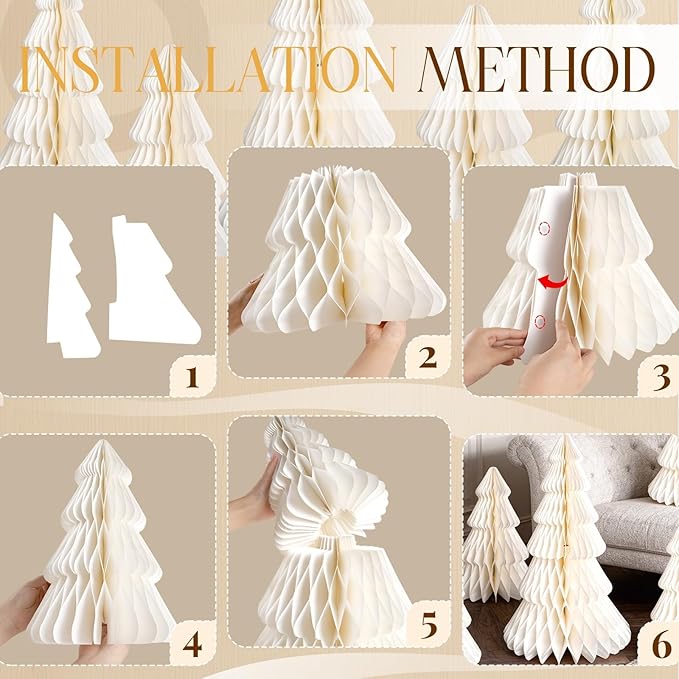 INSTALLATION METHOD

1

2

3

4

5

6