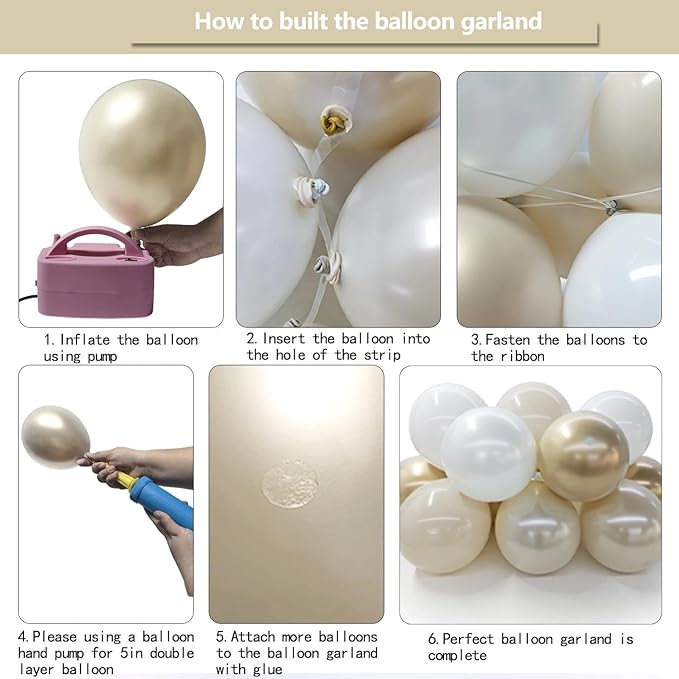 How to built the balloon garland

1. Inflate the balloon using pump

2. Insert the balloon into the hole of the strip

3. Fasten the balloons to the ribbon

4. Please using a balloon hand pump for 5in double layer balloon

5. Attach more balloons to the balloon garland with glue

6. Perfect balloon garland is complete