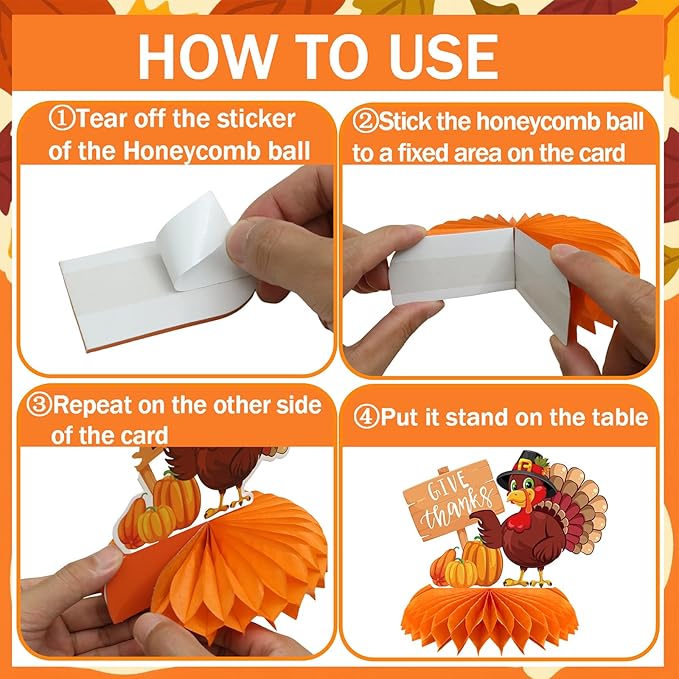 HOW TO USE

①Tear off the sticker of the Honeycomb ball

②Stick the honeycomb ball to a fixed area on the card

③Repeat on the other side of the card

④Put it stand on the table

GIVE thanks