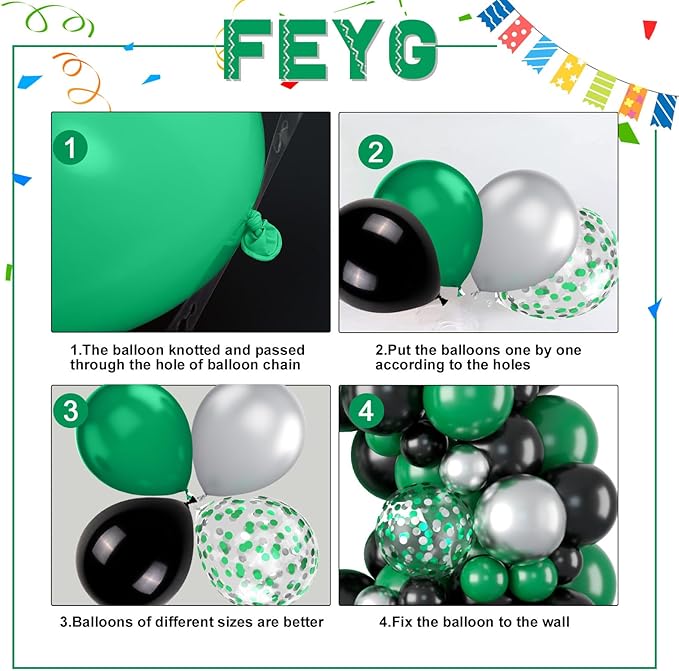 FEYG

1

1.The balloon knotted and passed through the hole of balloon chain

2

2.Put the balloons one by one according to the holes

3

3.Balloons of different sizes are better

4

4.Fix the balloon to the wall