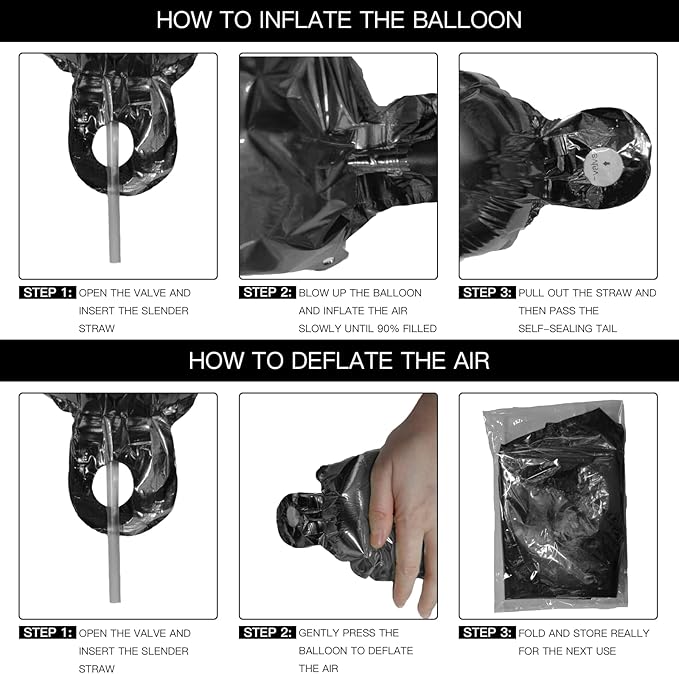 HOW TO INFLATE THE BALLOON

valve

STEP 1: OPEN THE VALVE AND INSERT THE SLENDER STRAW

STEP 2: BLOW UP THE BALLOON AND INFLATE THE AIR SLOWLY UNTIL 90% FILLED

STEP 3: PULL OUT THE STRAW AND THEN PASS THE SELF-SEALING TAIL

HOW TO DEFLATE THE AIR

STEP 1: OPEN THE VALVE AND INSERT THE SLENDER STRAW

STEP 2: GENTLY PRESS THE BALLOON TO DEFLATE THE AIR

STEP 3: FOLD AND STORE REALLY FOR THE NEXT USE