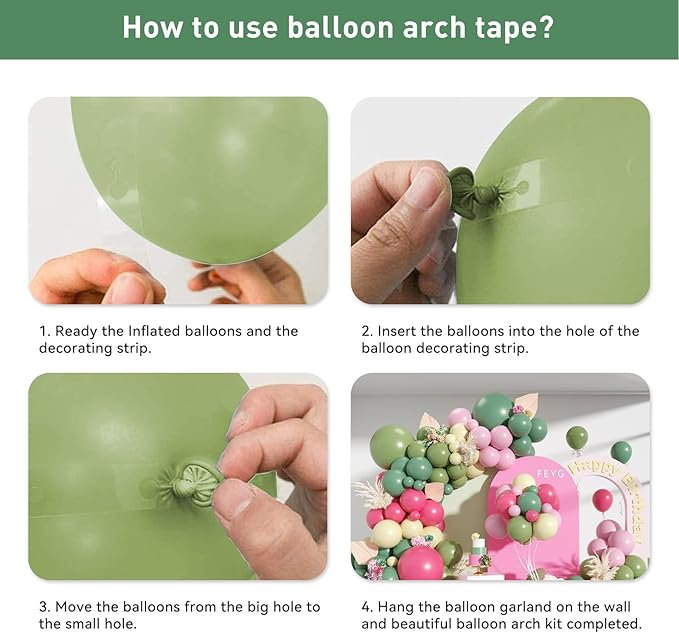 How to use balloon arch tape?

1. Ready the Inflated balloons and the decorating strip.

2. Insert the balloons into the hole of the balloon decorating strip.

3. Move the balloons from the big hole to the small hole.

FEYG

Happy Birthday

4. Hang the balloon garland on the wall and beautiful balloon arch kit completed.