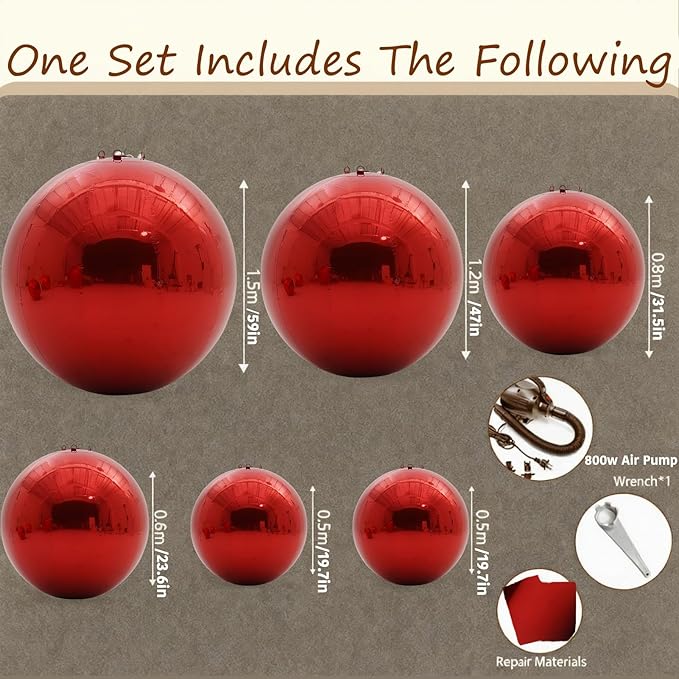 One Set Includes The Following

1.5m /59in

1.2m /47in

0.8m /31.5in

800w Air Pump

Wrench*1

0.6m /23.6in

0.5m /19.7in

0.5m /19.7in

Repair Materials