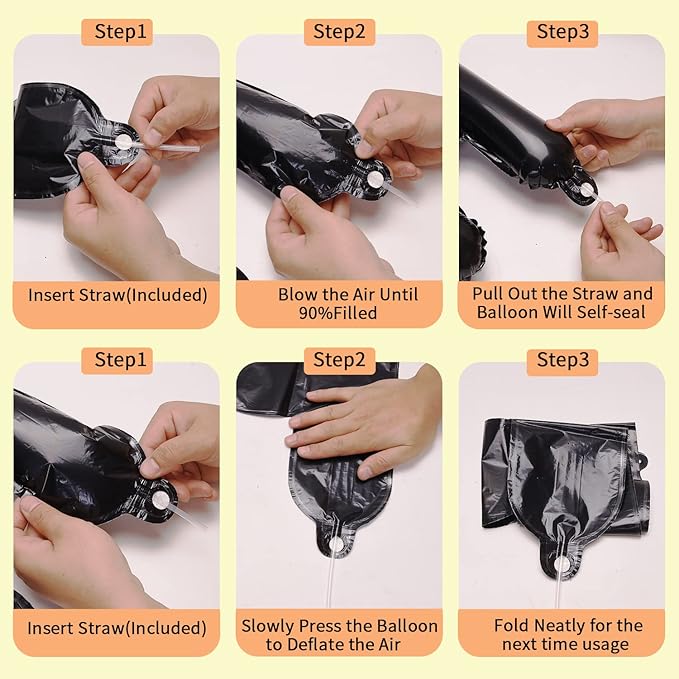 Step1
Insert Straw(Included)

Step2
Blow the Air Until 90%Filled

Step3
Pull Out the Straw and Balloon Will Self-seal

Step1
Insert Straw(Included)

Step2
Slowly Press the Balloon to Deflate the Air

Step3
Fold Neatly for the next time usage