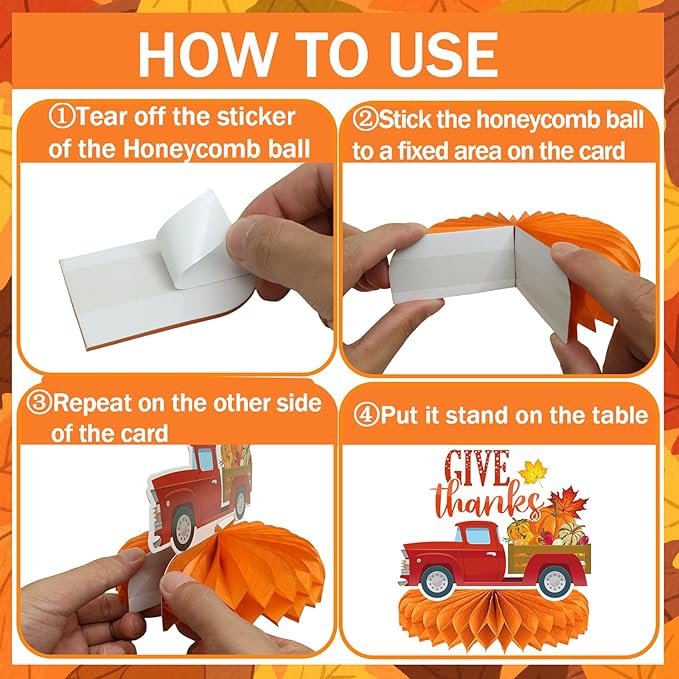 HOW TO USE

①Tear off the sticker of the Honeycomb ball

②Stick the honeycomb ball to a fixed area on the card

③Repeat on the other side of the card

④Put it stand on the table

GIVE thanks