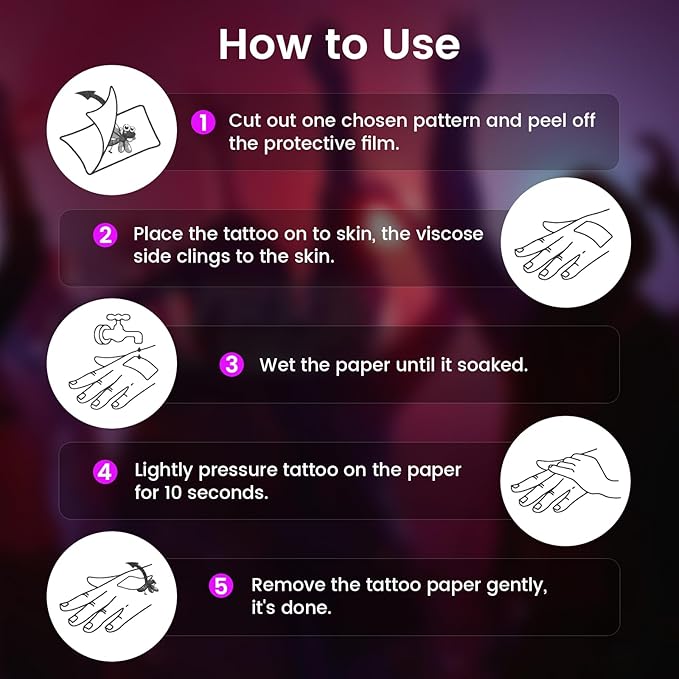 How to Use

1 Cut out one chosen pattern and peel off the protective film.

2 Place the tattoo on to skin, the viscose side clings to the skin.

3 Wet the paper until it soaked.

4 Lightly pressure tattoo on the paper for 10 seconds.

5 Remove the tattoo paper gently, it's done.