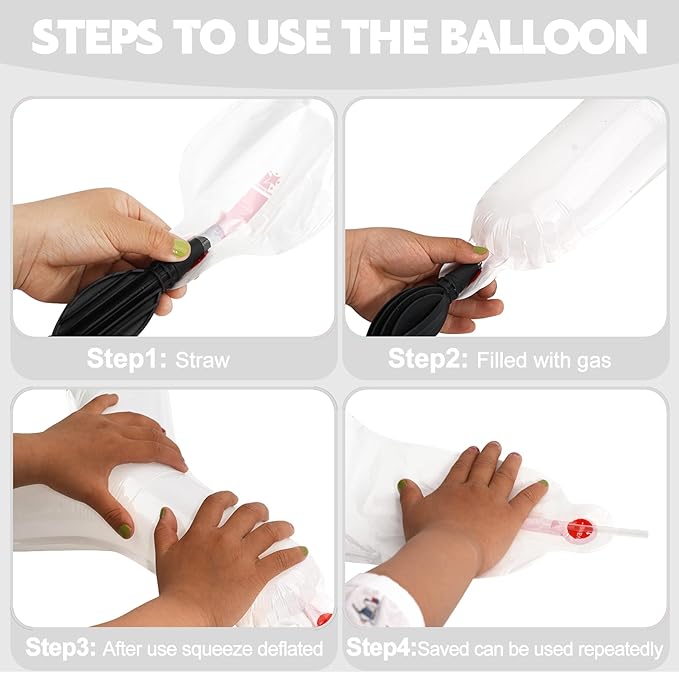 STEPS TO USE THE BALLOON

Step1: Straw

Step2: Filled with gas

Step3: After use squeeze deflated

Step4:Saved can be used repeatedly