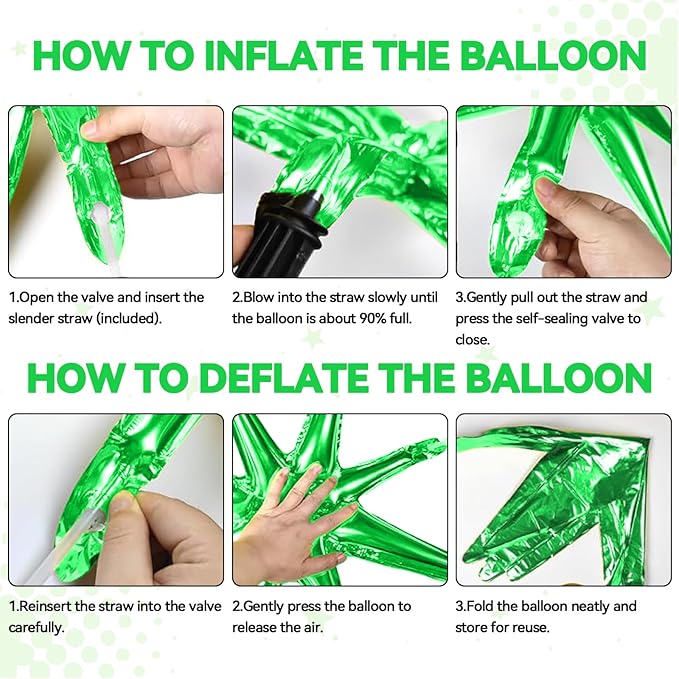 HOW TO INFLATE THE BALLOON

1.Open the valve and insert the slender straw (included).

2.Blow into the straw slowly until the balloon is about 90% full.

3.Gently pull out the straw and press the self-sealing valve to close.

HOW TO DEFLATE THE BALLOON

1.Reinsert the straw into the valve carefully.

2.Gently press the balloon to release the air.

3.Fold the balloon neatly and store for reuse.