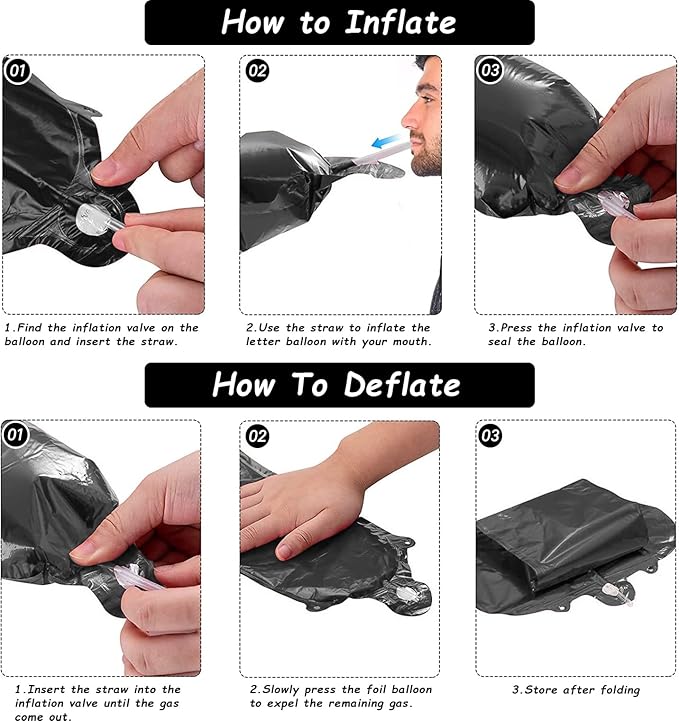 How to Inflate

01

02

03

1.Find the inflation valve on the balloon and insert the straw.

2.Use the straw to inflate the letter balloon with your mouth.

3.Press the inflation valve to seal the balloon.

How To Deflate

01

02

03

1.Insert the straw into the inflation valve until the gas come out.

2.Slowly press the foil balloon to expel the remaining gas.

3.Store after folding