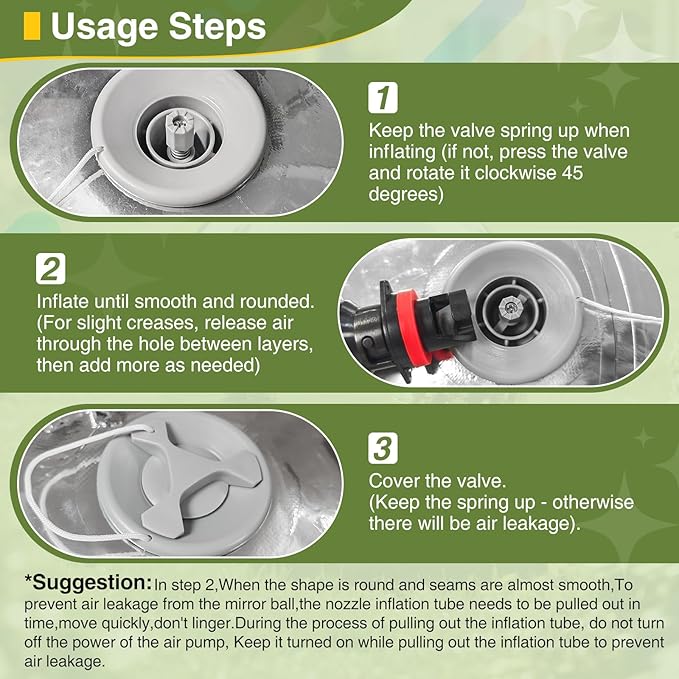 Usage Steps

1
Keep the valve spring up when inflating (if not, press the valve and rotate it clockwise 45 degrees)

2
Inflate until smooth and rounded. (For slight creases, release air through the hole between layers, then add more as needed)

3
Cover the valve. (Keep the spring up - otherwise there will be air leakage).

*Suggestion: In step 2,When the shape is round and seams are almost smooth,To prevent air leakage from the mirror ball,the nozzle inflation tube needs to be pulled out in time,move quickly,don't linger.During the process of pulling out the inflation tube, do not turn off the power of the air pump, Keep it turned on while pulling out the inflation tube to prevent air leakage.