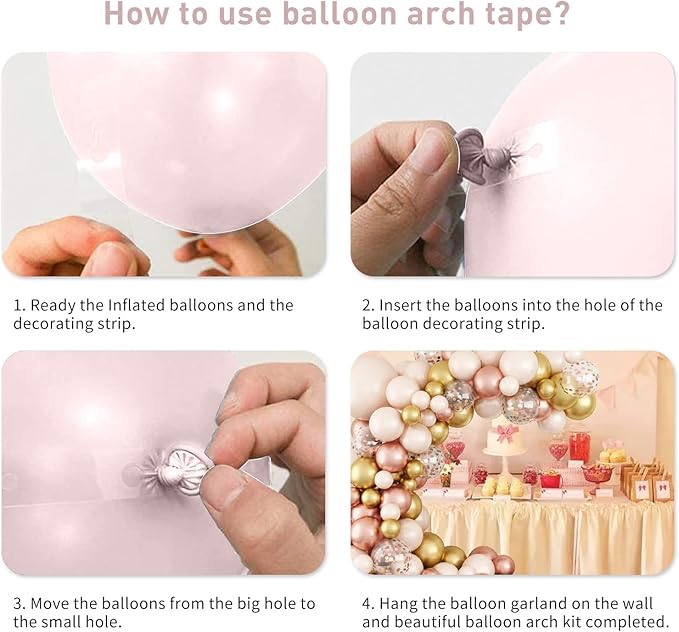 How to use balloon arch tape?

1. Ready the Inflated balloons and the decorating strip.

2. Insert the balloons into the hole of the balloon decorating strip.

3. Move the balloons from the big hole to the small hole.

4. Hang the balloon garland on the wall and beautiful balloon arch kit completed.