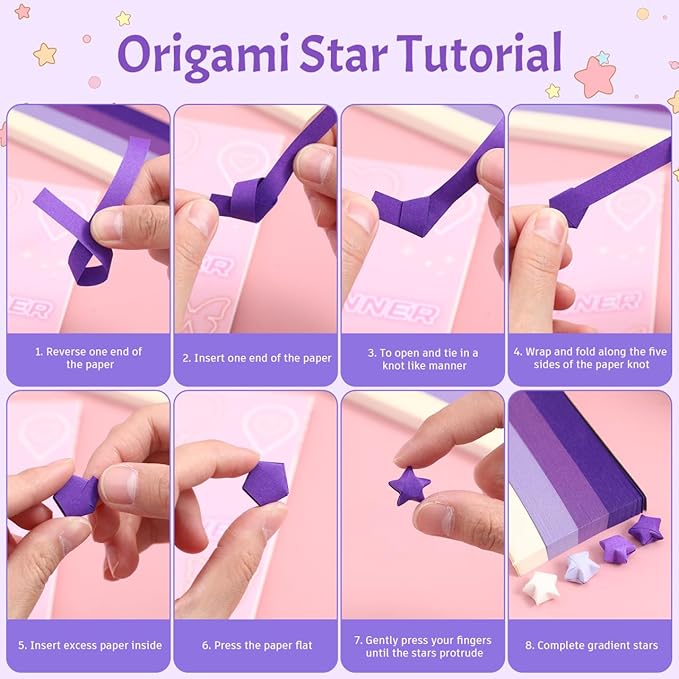 Origami Star Tutorial

1. Reverse one end of the paper

2. Insert one end of the paper

3. To open and tie in a knot like manner

4. Wrap and fold along the five sides of the paper knot

5. Insert excess paper inside

6. Press the paper flat

7. Gently press your fingers until the stars protrude

8. Complete gradient stars