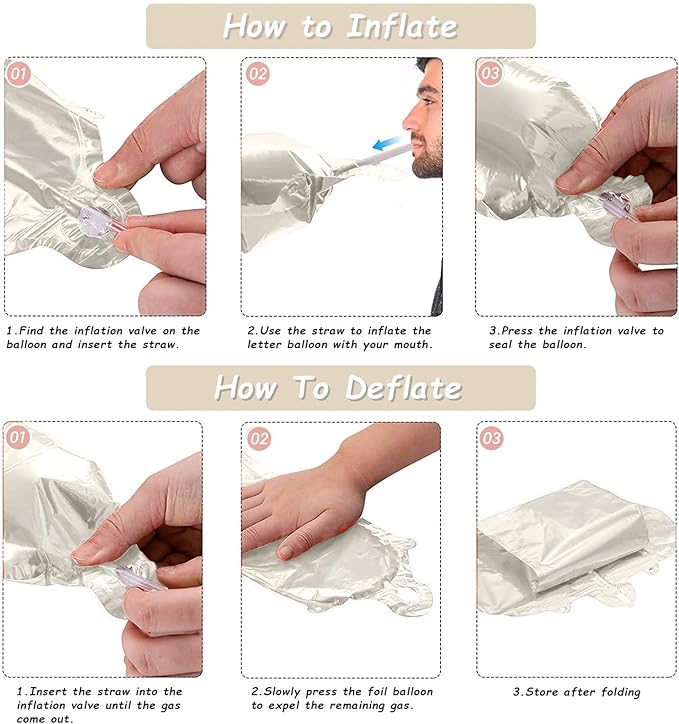 How to Inflate

01

02

03

1.Find the inflation valve on the balloon and insert the straw.

2.Use the straw to inflate the letter balloon with your mouth.

3.Press the inflation valve to seal the balloon.

How To Deflate

01

02

03

1.Insert the straw into the inflation valve until the gas come out.

2.Slowly press the foil balloon to expel the remaining gas.

3.Store after folding