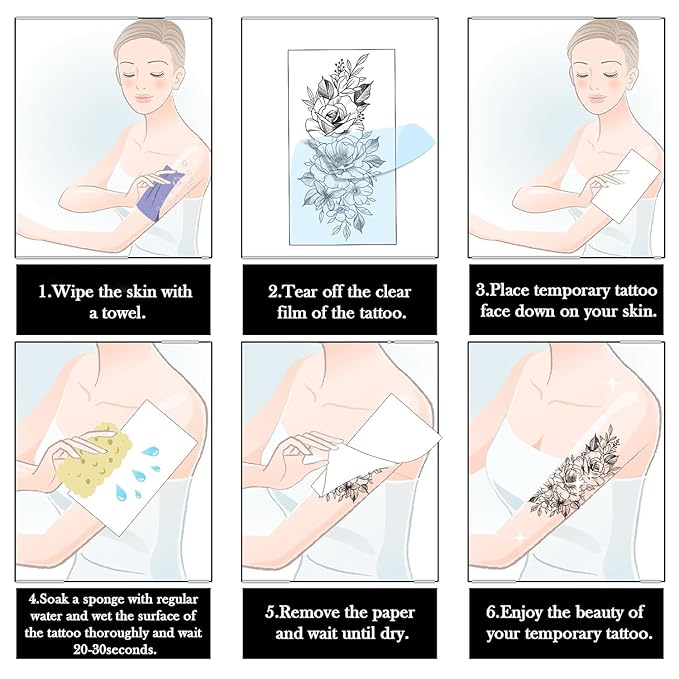 1.Wipe the skin with a towel.

2.Tear off the clear film of the tattoo.

3.Place temporary tattoo face down on your skin.

4.Soak a sponge with regular water and wet the surface of the tattoo thoroughly and wait 20-30seconds.

5.Remove the paper and wait until dry.

6.Enjoy the beauty of your temporary tattoo.