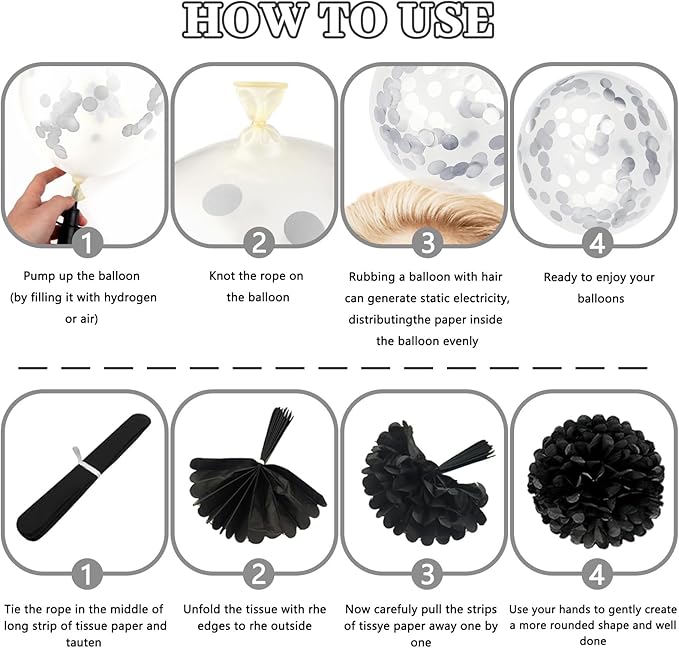 HOW TO USE

1

Pump up the balloon (by filling it with hydrogen or air)

2

Knot the rope on the balloon

3

Rubbing a balloon with hair can generate static electricity, distributingthe paper inside the balloon evenly

4

Ready to enjoy your balloons

1

Tie the rope in the middle of long strip of tissue paper and tauten

2

Unfold the tissue with rhe edges to rhe outside

3

Now carefully pull the strips of tissye paper away one by one

4

Use your hands to gently create a more rounded shape and well done