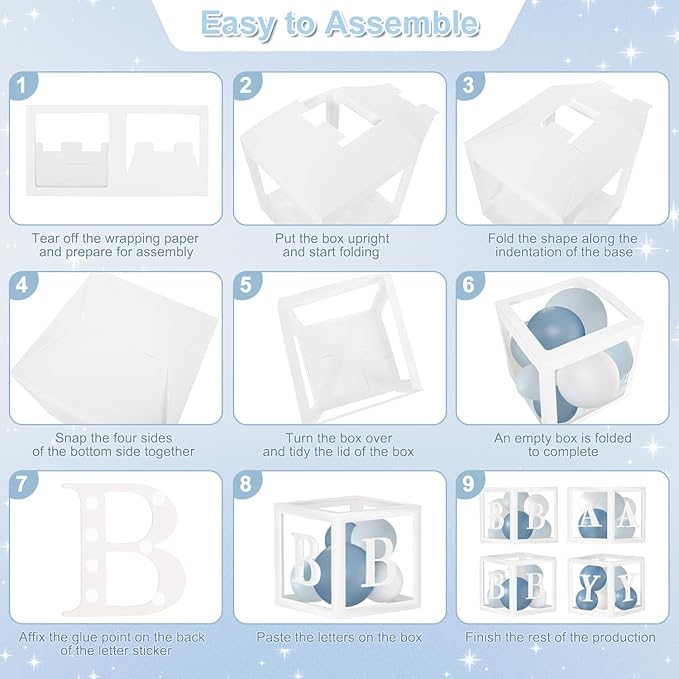 Easy to Assemble

1

Tear off the wrapping paper and prepare for assembly

2

Put the box upright and start folding

3

Fold the shape along the indentation of the base

4

Snap the four sides of the bottom side together

5

Turn the box over and tidy the lid of the box

6

An empty box is folded to complete

7

B

Affix the glue point on the back of the letter sticker

8

B B

Paste the letters on the box

9

B B A A B B Y Y

Finish the rest of the production