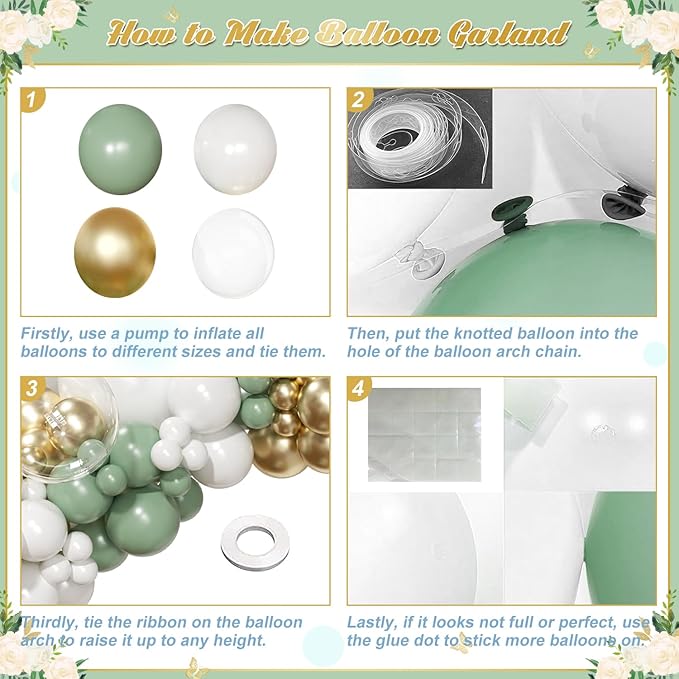 How to Make Balloon Garland

1

Firstly, use a pump to inflate all balloons to different sizes and tie them.

2

Then, put the knotted balloon into the hole of the balloon arch chain.

3

Thirdly, tie the ribbon on the balloon arch to raise it up to any height.

4

Lastly, if it looks not full or perfect, use the glue dot to stick more balloons on.