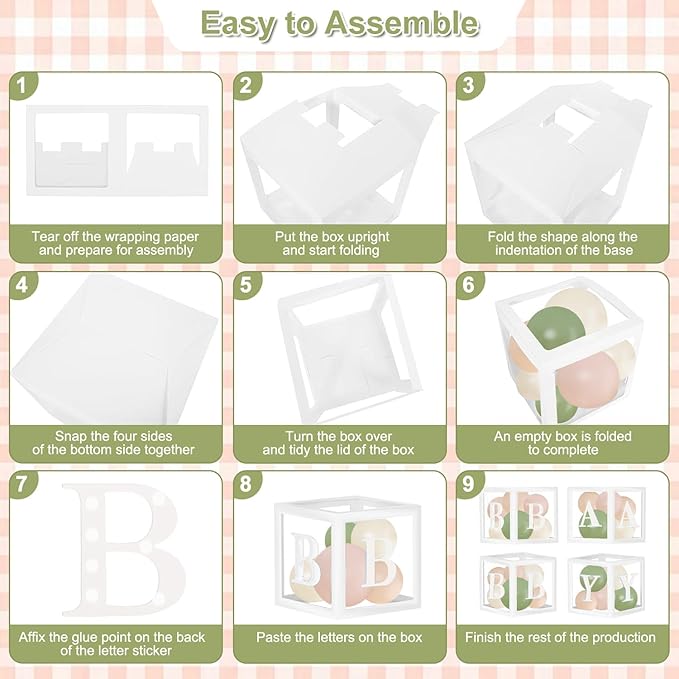 Easy to Assemble

1
Tear off the wrapping paper and prepare for assembly

2
Put the box upright and start folding

3
Fold the shape along the indentation of the base

4
Snap the four sides of the bottom side together

5
Turn the box over and tidy the lid of the box

6
An empty box is folded to complete

7
B
Affix the glue point on the back of the letter sticker

8
B B
Paste the letters on the box

9
B B A A B B Y Y
Finish the rest of the production