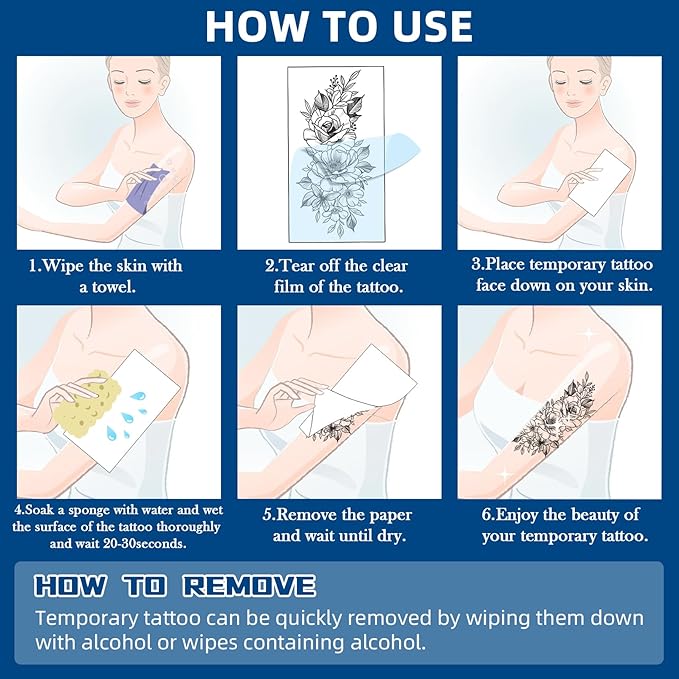 HOW TO USE

1.Wipe the skin with a towel.

2.Tear off the clear film of the tattoo.

3.Place temporary tattoo face down on your skin.

4.Soak a sponge with water and wet the surface of the tattoo thoroughly and wait 20-30seconds.

5.Remove the paper and wait until dry.

6.Enjoy the beauty of your temporary tattoo.

HOW TO REMOVE

Temporary tattoo can be quickly removed by wiping them down with alcohol or wipes containing alcohol.