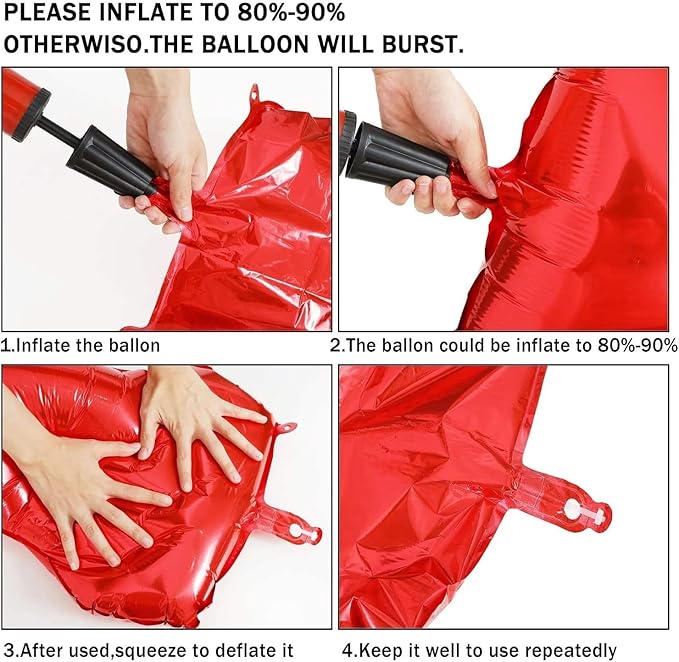 PLEASE INFLATE TO 80%-90% OTHERWISO.THE BALLOON WILL BURST.

1.Inflate the ballon

2.The ballon could be inflate to 80%-90%

3.After used,squeeze to deflate it

4.Keep it well to use repeatedly