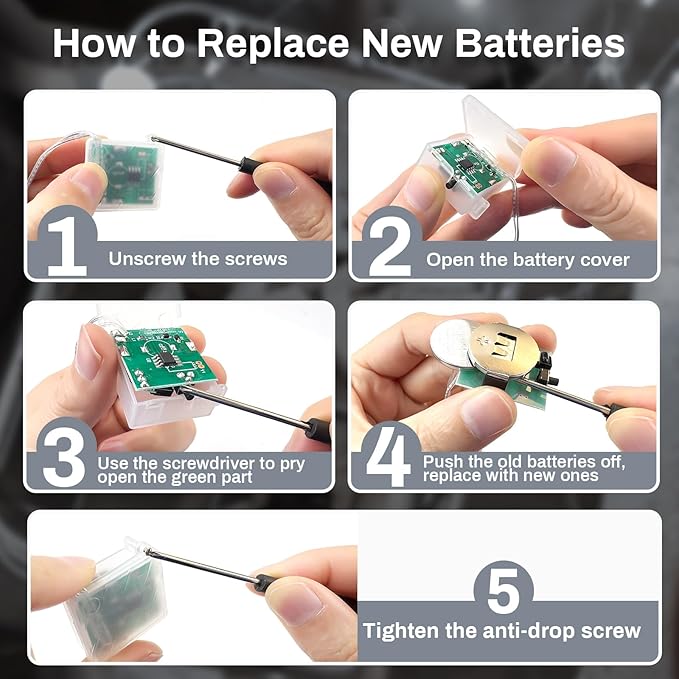 How to Replace New Batteries

1 Unscrew the screws

2 Open the battery cover

3 Use the screwdriver to pry open the green part

4 Push the old batteries off, replace with new ones

5 Tighten the anti-drop screw