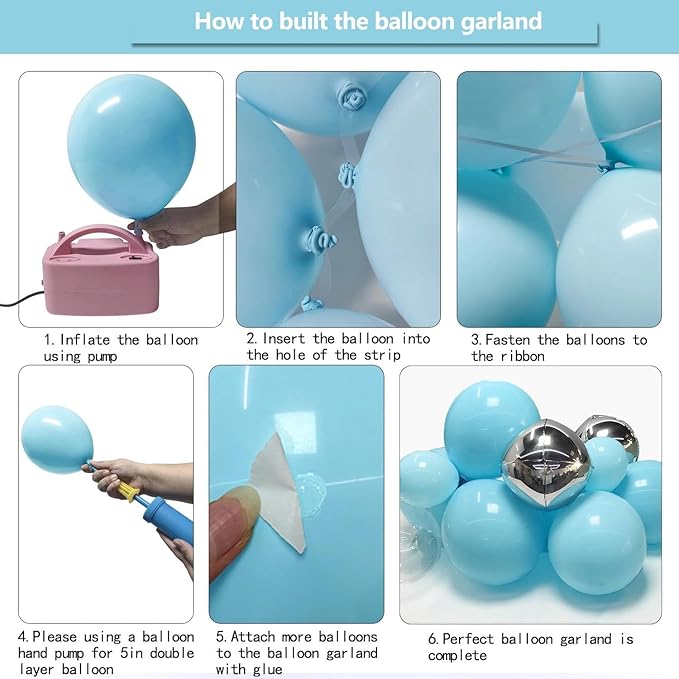 How to built the balloon garland

1. Inflate the balloon using pump

2. Insert the balloon into the hole of the strip

3. Fasten the balloons to the ribbon

4. Please using a balloon hand pump for 5in double layer balloon

5. Attach more balloons to the balloon garland with glue

6. Perfect balloon garland is complete