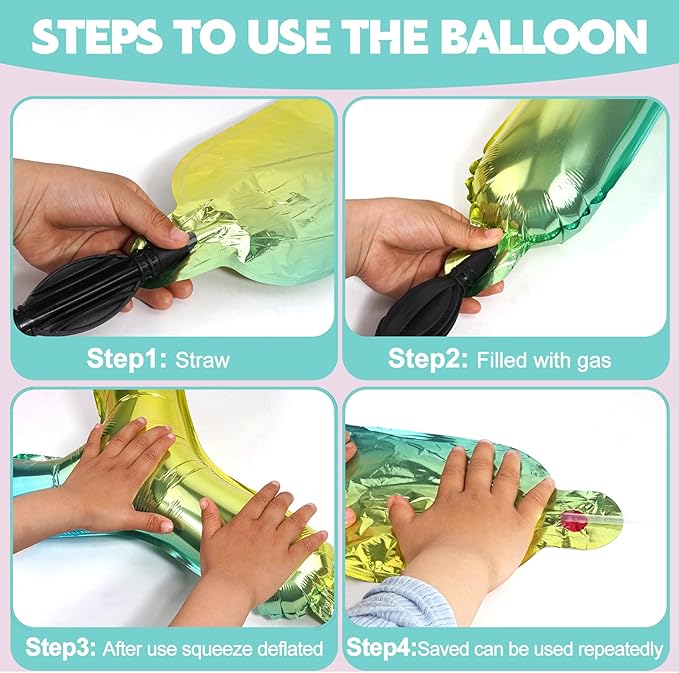 STEPS TO USE THE BALLOON

Step1: Straw

Step2: Filled with gas

Step3: After use squeeze deflated

Step4:Saved can be used repeatedly