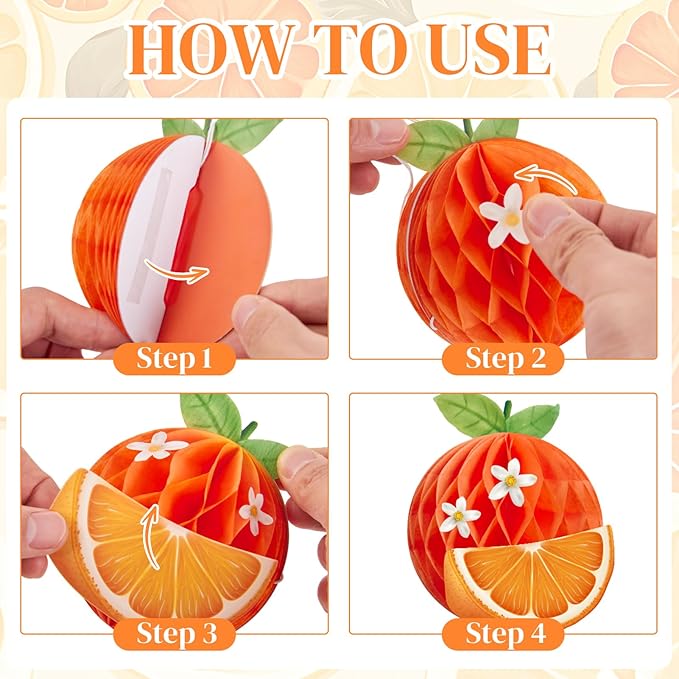 HOW TO USE

Step 1

Step 2

Step 3

Step 4