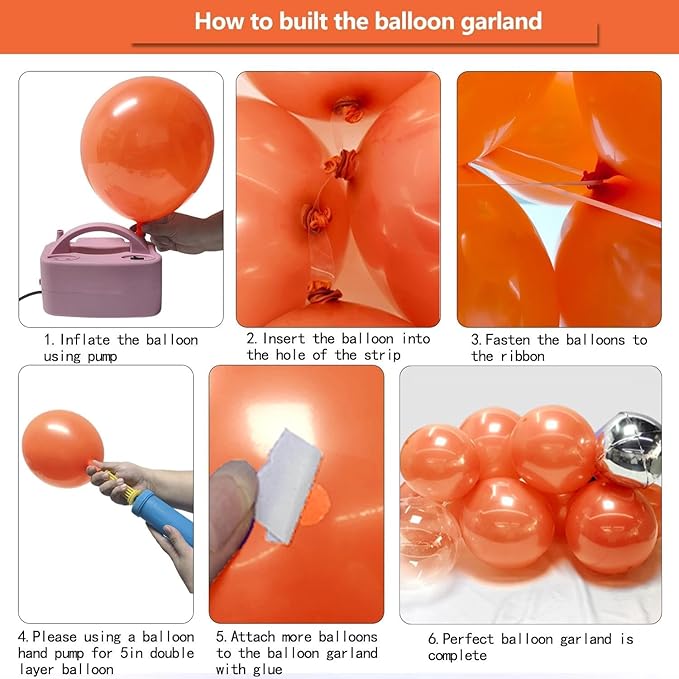 How to built the balloon garland

1. Inflate the balloon using pump

2. Insert the balloon into the hole of the strip

3. Fasten the balloons to the ribbon

4. Please using a balloon hand pump for 5in double layer balloon

5. Attach more balloons to the balloon garland with glue

6. Perfect balloon garland is complete