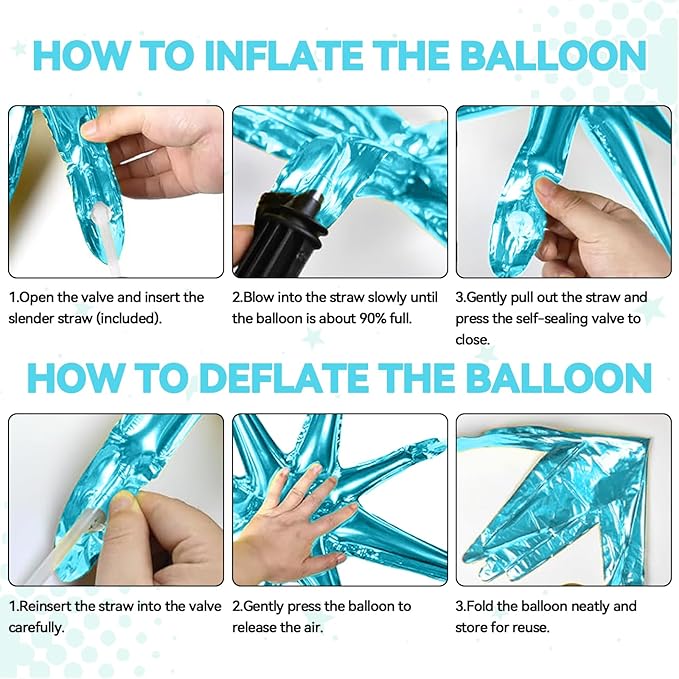 HOW TO INFLATE THE BALLOON

1.Open the valve and insert the slender straw (included).

2.Blow into the straw slowly until the balloon is about 90% full.

3.Gently pull out the straw and press the self-sealing valve to close.

HOW TO DEFLATE THE BALLOON

1.Reinsert the straw into the valve carefully.

2.Gently press the balloon to release the air.

3.Fold the balloon neatly and store for reuse.