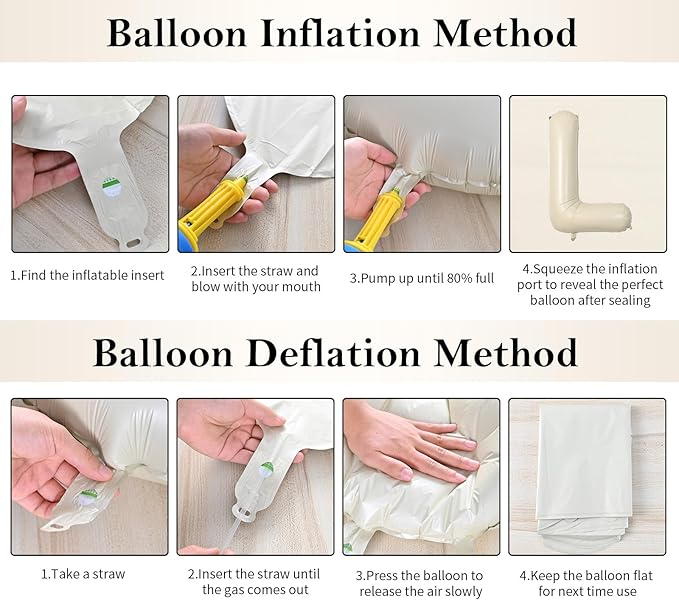 Balloon Inflation Method

1.Find the inflatable insert

2.Insert the straw and blow with your mouth

3.Pump up until 80% full

4.Squeeze the inflation port to reveal the perfect balloon after sealing

Balloon Deflation Method

1.Take a straw

2.Insert the straw until the gas comes out

3.Press the balloon to release the air slowly

4.Keep the balloon flat for next time use