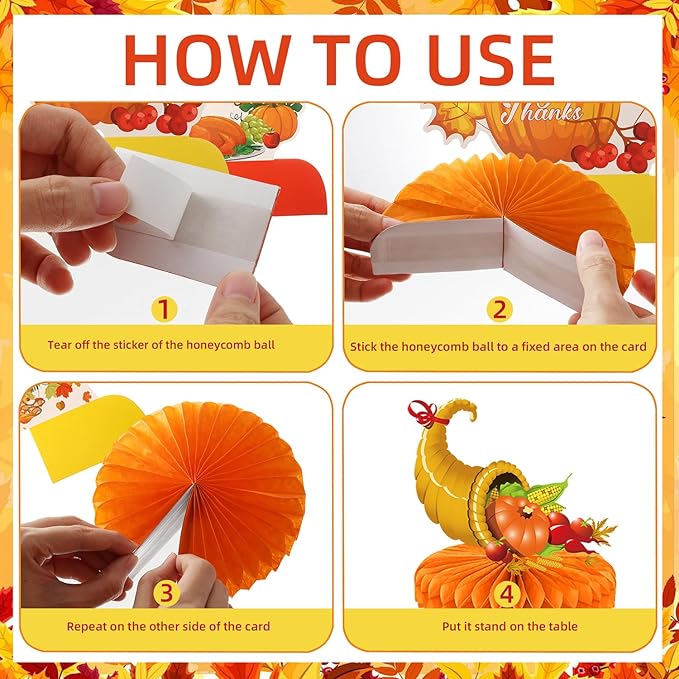 HOW TO USE

Thanks

1

Tear off the sticker of the honeycomb ball

2

Stick the honeycomb ball to a fixed area on the card

3

Repeat on the other side of the card

4

Put it stand on the table