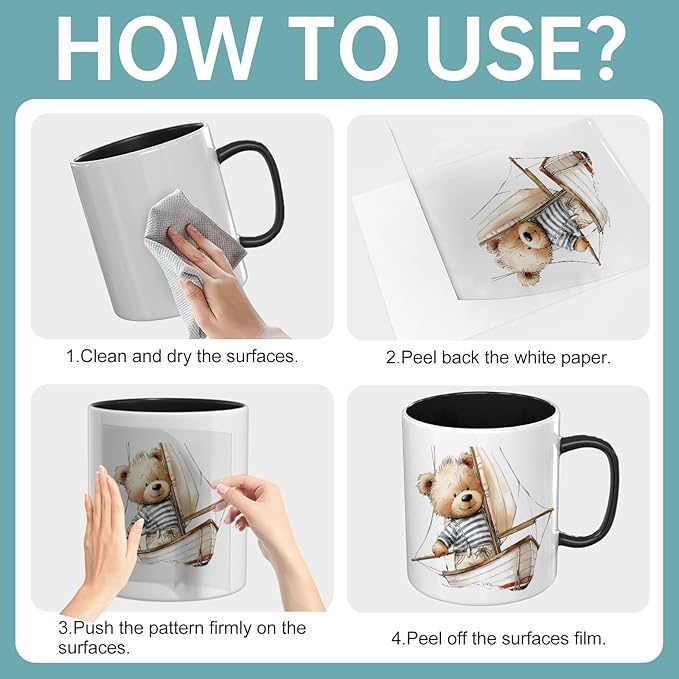 HOW TO USE?

1.Clean and dry the surfaces.

2.Peel back the white paper.

3.Push the pattern firmly on the surfaces.

4.Peel off the surfaces film.