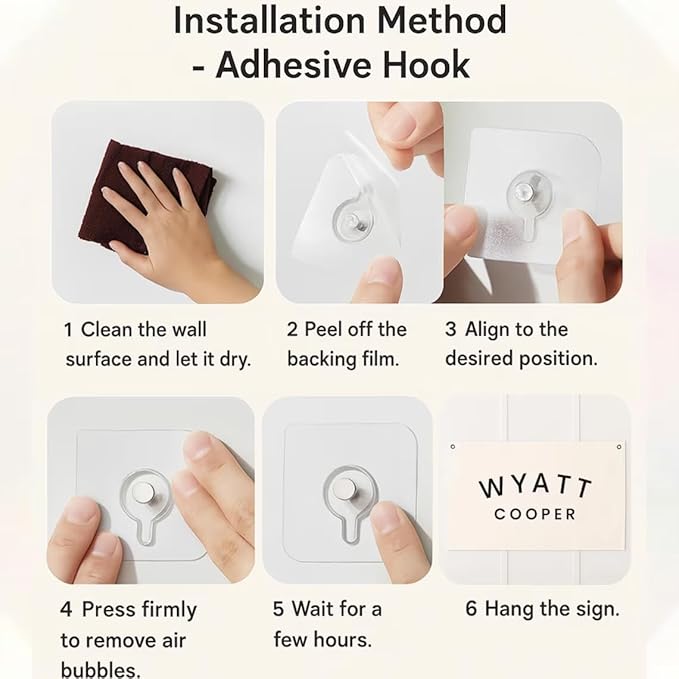 Installation Method
- Adhesive Hook

1 Clean the wall surface and let it dry.

2 Peel off the backing film.

3 Align to the desired position.

4 Press firmly to remove air bubbles.

5 Wait for a few hours.

WYATT
COOPER

6 Hang the sign.