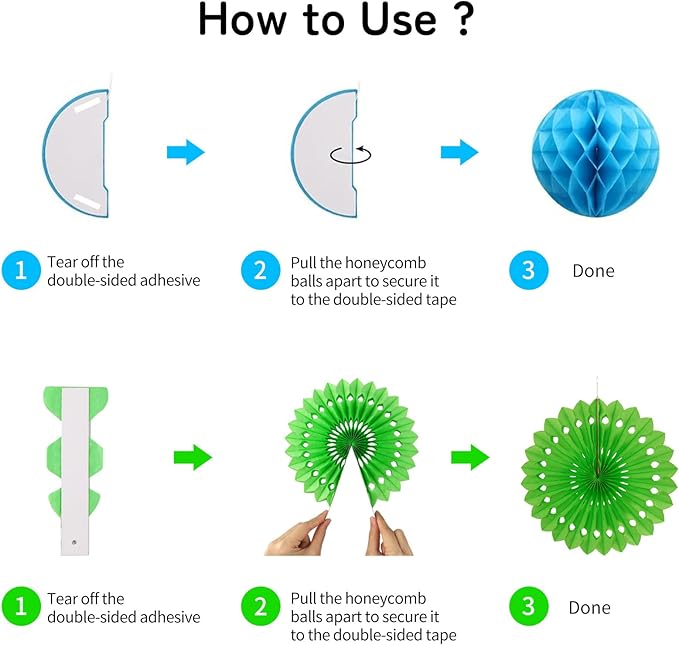 How to Use ?

1 Tear off the double-sided adhesive

2 Pull the honeycomb balls apart to secure it to the double-sided tape

3 Done

1 Tear off the double-sided adhesive

2 Pull the honeycomb balls apart to secure it to the double-sided tape

3 Done